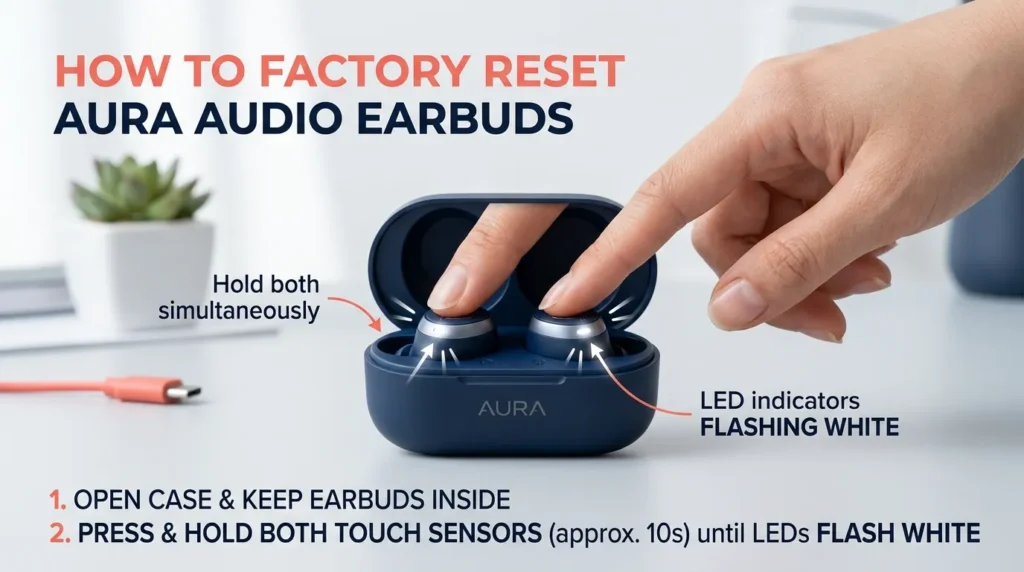 HOW TO FACTORY RESET
AURA AUDIO EARBUDS

Hold both simultaneously

AURA

LED indicators
FLASHING WHITE

1. OPEN CASE & KEEP EARBUDS INSIDE
2. PRESS & HOLD BOTH TOUCH SENSORS (approx. 10s) until LEDs FLASH WHITE